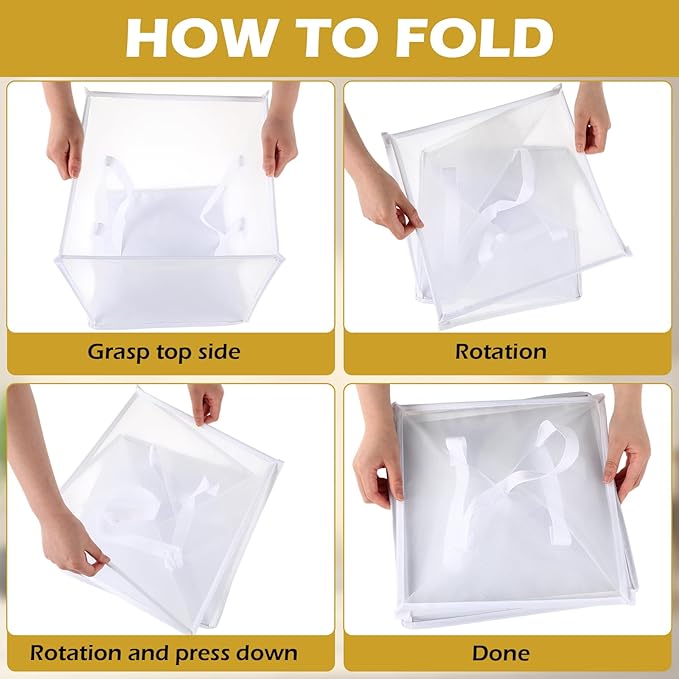 HOW TO FOLD

Grasp top side

Rotation

Rotation and press down

Done