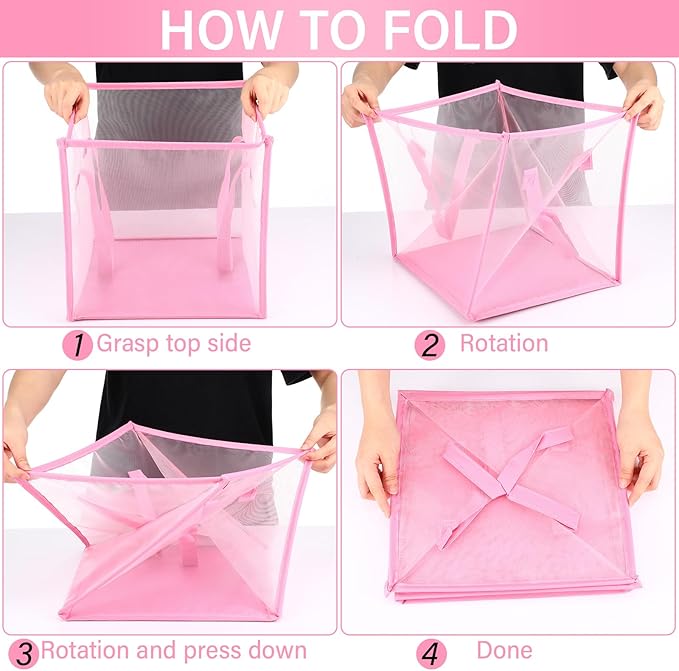 HOW TO FOLD

1 Grasp top side

2 Rotation

3 Rotation and press down

4 Done