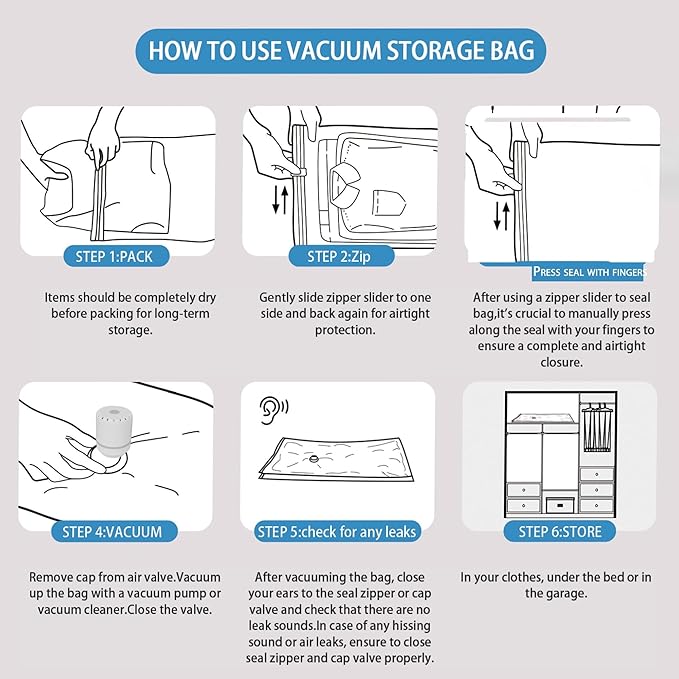 HOW TO USE VACUUM STORAGE BAG

STEP 1:PACK

Items should be completely dry before packing for long-term storage.

STEP 2:Zip

Gently slide zipper slider to one side and back again for airtight protection.

PRESS SEAL WITH FINGERS

After using a zipper slider to seal bag,it's crucial to manually press along the seal with your fingers to ensure a complete and airtight closure.

STEP 4:VACUUM

Remove cap from air valve.Vacuum up the bag with a vacuum pump or vacuum cleaner.Close the valve.

STEP 5:check for any leaks

After vacuuming the bag, close your ears to the seal zipper or cap valve and check that there are no leak sounds.In case of any hissing sound or air leaks, ensure to close seal zipper and cap valve properly.

STEP 6:STORE

In your clothes, under the bed or in the garage.