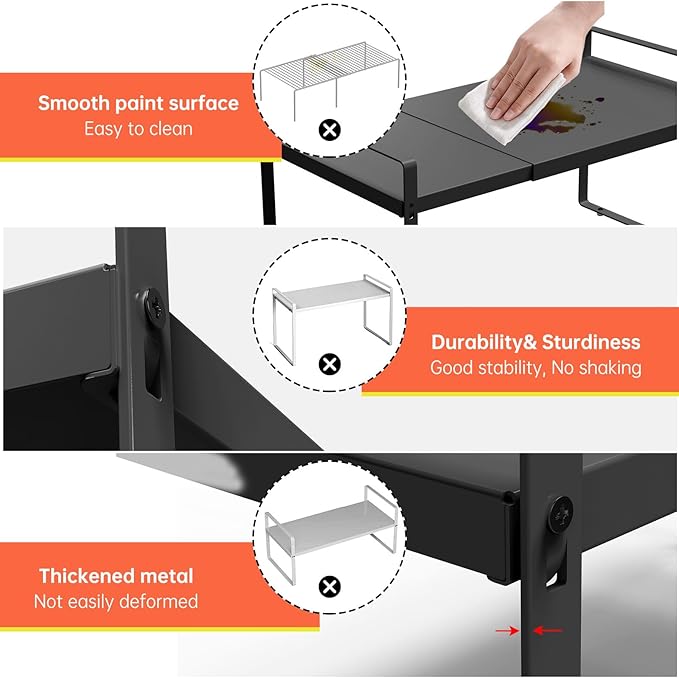 Smooth paint surface
Easy to clean

Durability& Sturdiness
Good stability, No shaking

Thickened metal
Not easily deformed