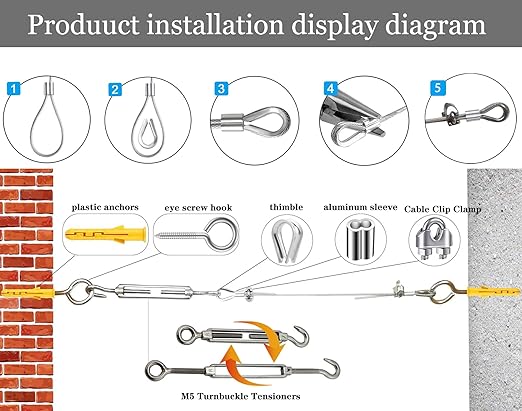 Produuct installation display diagram

1

2

3

4

5

plastic anchors

eye screw hook

thimble

aluminum sleeve

Cable Clip Clamp

M5 Turnbuckle Tensioners