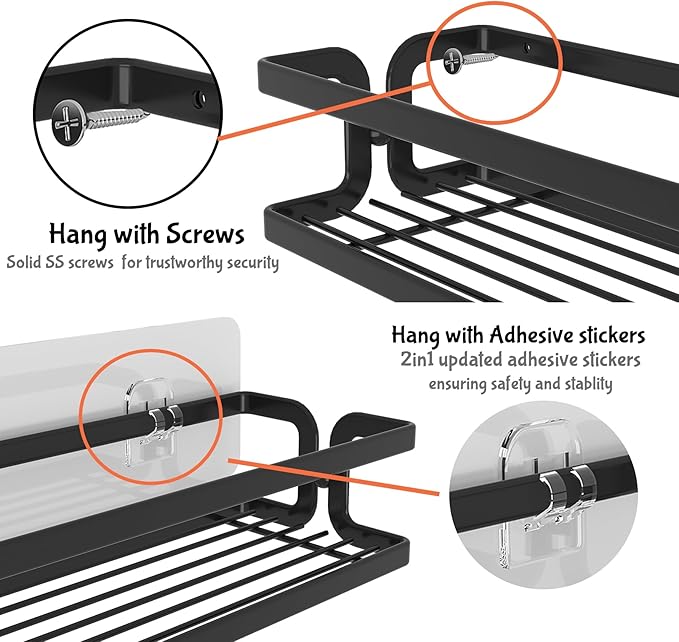 Hang with Screws
Solid SS screws for trustworthy security

Hang with Adhesive stickers
2in1 updated adhesive stickers
ensuring safety and stablity