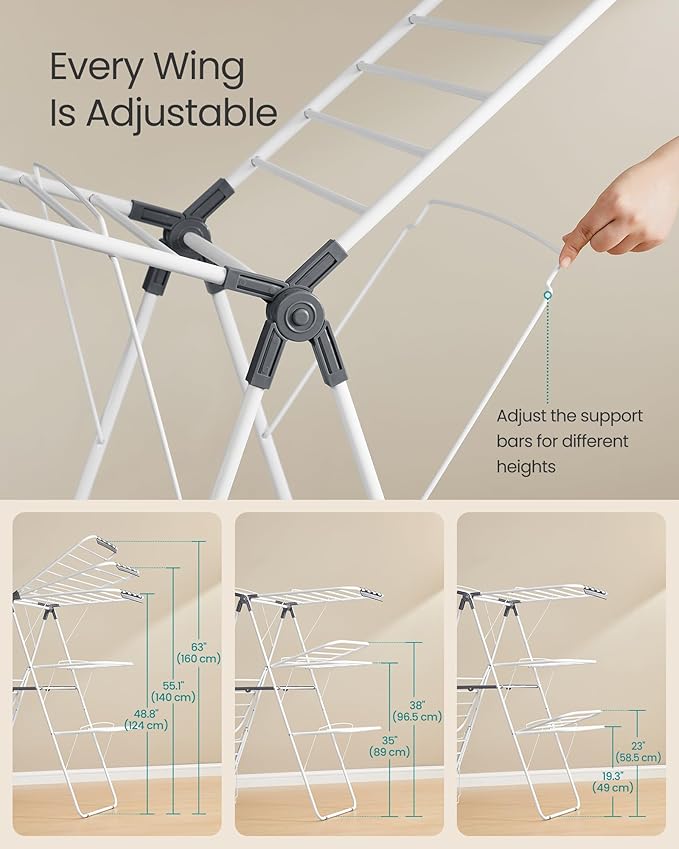 Every Wing Is Adjustable

Adjust the support bars for different heights

63"
(160 cm)

55.1"
(140 cm)

48.8"
(124 cm)

38"
(96.5 cm)

35"
(89 cm)

23"
(58.5 cm)

19.3"
(49 cm)