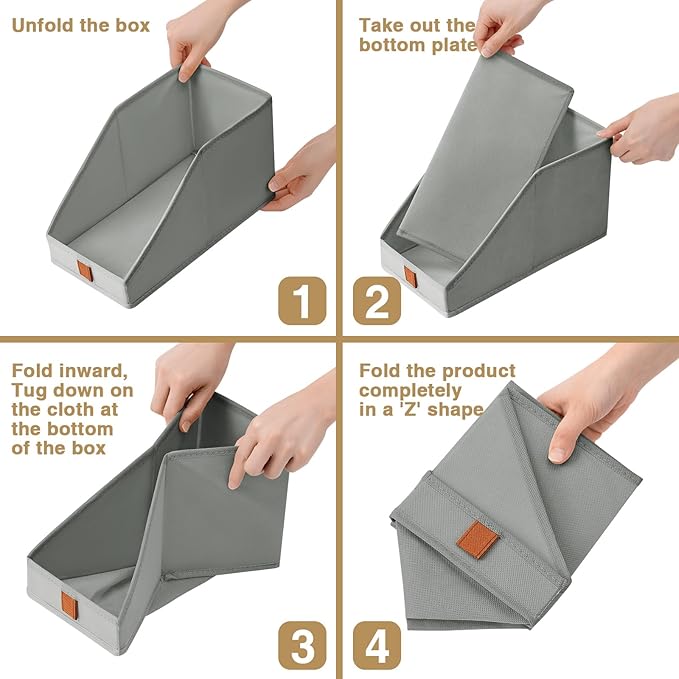 Unfold the box

1

Take out the bottom plate

2

Fold inward, Tug down on the cloth at the bottom of the box

3

Fold the product completely in a 'Z' shape

4