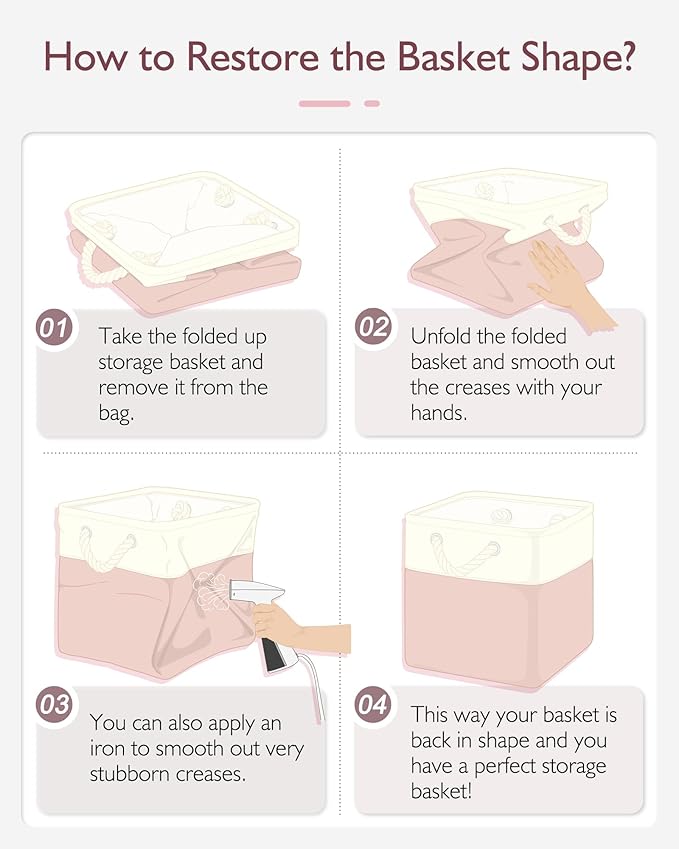 How to Restore the Basket Shape?

01
Take the folded up storage basket and remove it from the bag.

02
Unfold the folded basket and smooth out the creases with your hands.

03
You can also apply an iron to smooth out very stubborn creases.

04
This way your basket is back in shape and you have a perfect storage basket!