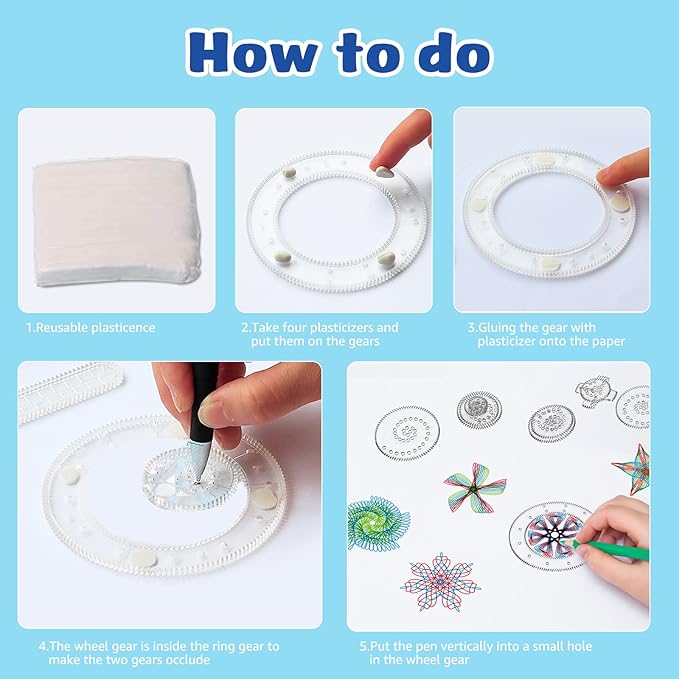 How to do

1.Reusable plasticence

2.Take four plasticizers and put them on the gears

3.Gluing the gear with plasticizer onto the paper

4.The wheel gear is inside the ring gear to make the two gears occlude

5.Put the pen vertically into a small hole in the wheel gear