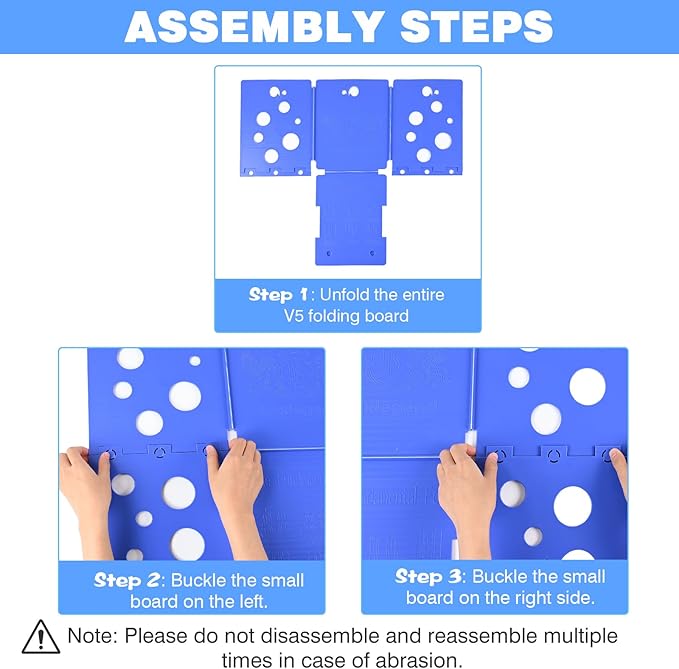 ASSEMBLY STEPS

Step 1: Unfold the entire V5 folding board

Step 2: Buckle the small board on the left.

Step 3: Buckle the small board on the right side.

Note: Please do not disassemble and reassemble multiple times in case of abrasion.