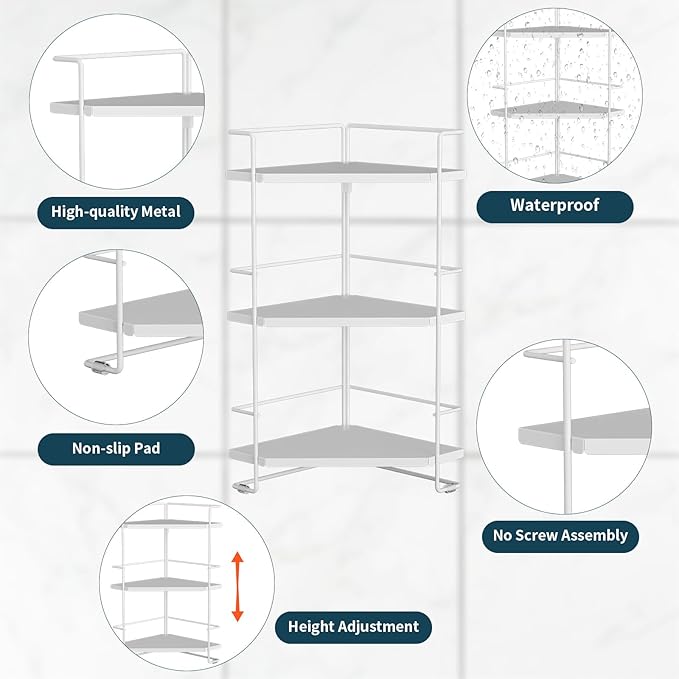 High-quality Metal

Waterproof

Non-slip Pad

No Screw Assembly

Height Adjustment