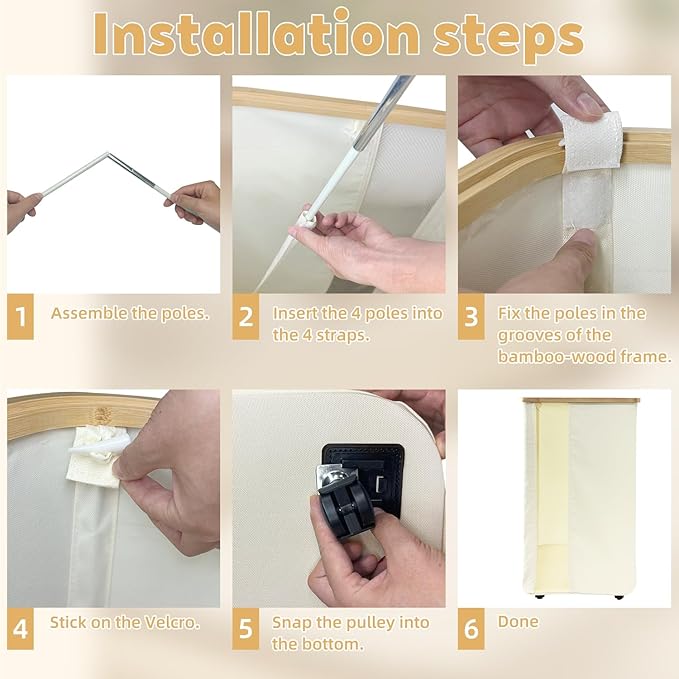 Installation steps

1 Assemble the poles.

2 Insert the 4 poles into the 4 straps.

3 Fix the poles in the grooves of the bamboo-wood frame.

4 Stick on the Velcro.

5 Snap the pulley into the bottom.

6 Done