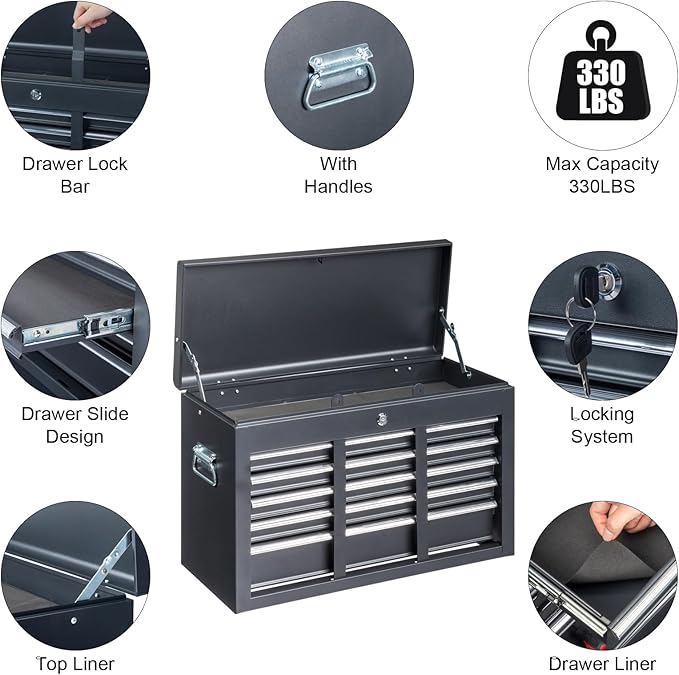 Drawer Lock Bar

With Handles

330 LBS

Max Capacity 330LBS

Drawer Slide Design

Locking System

Top Liner

Drawer Liner