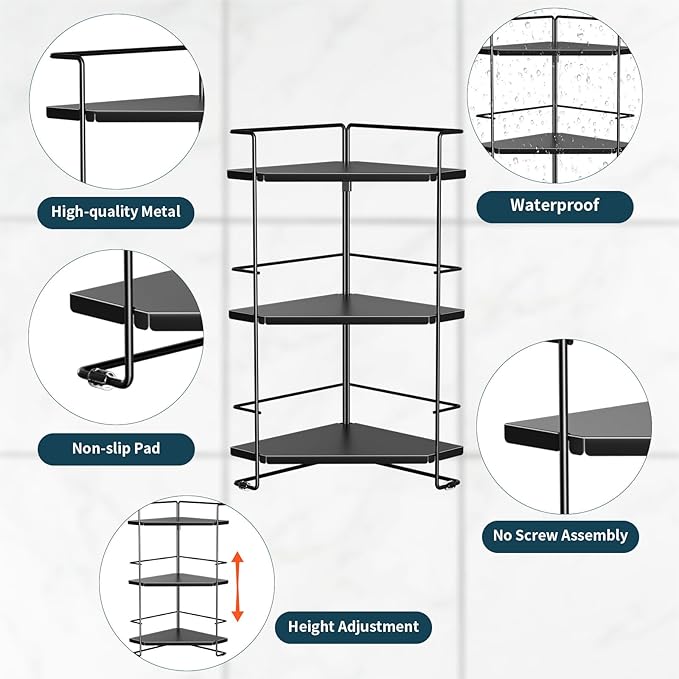 High-quality Metal

Waterproof

Non-slip Pad

No Screw Assembly

Height Adjustment