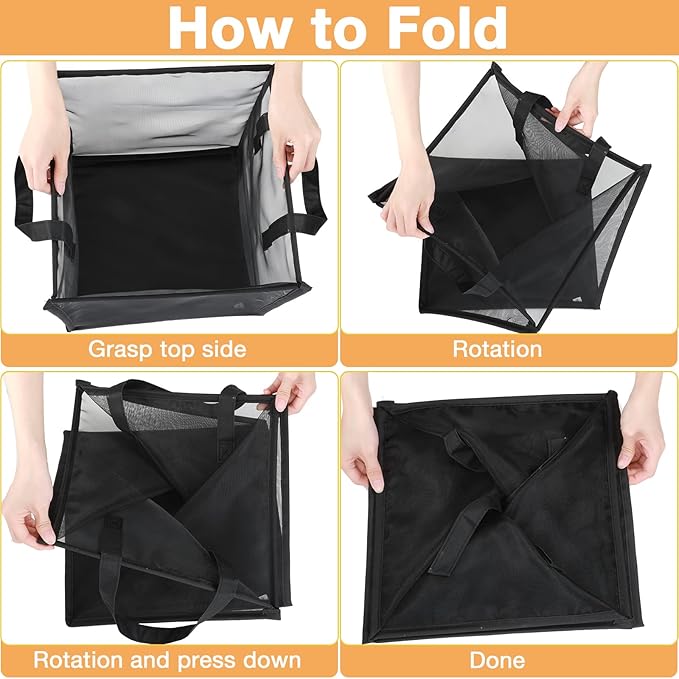 How to Fold

Grasp top side

Rotation

Rotation and press down

Done