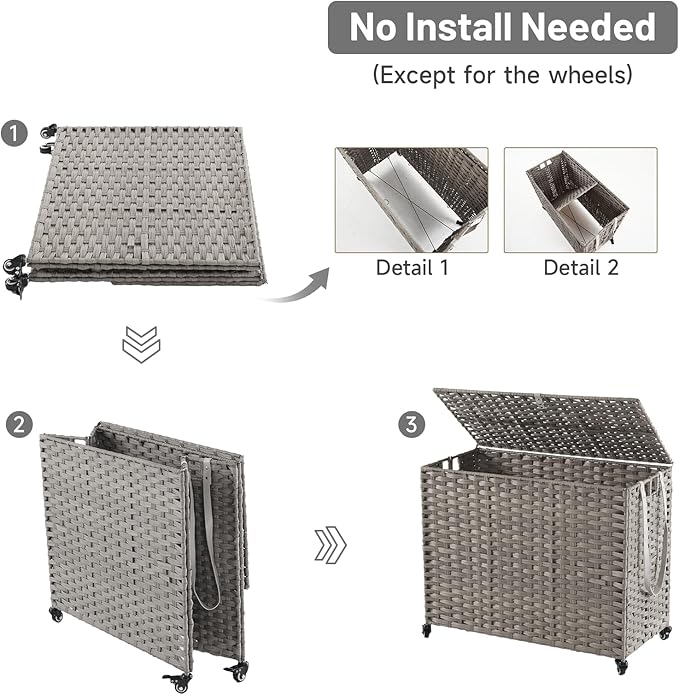 No Install Needed
(Except for the wheels)

1

Detail 1

Detail 2

2

3