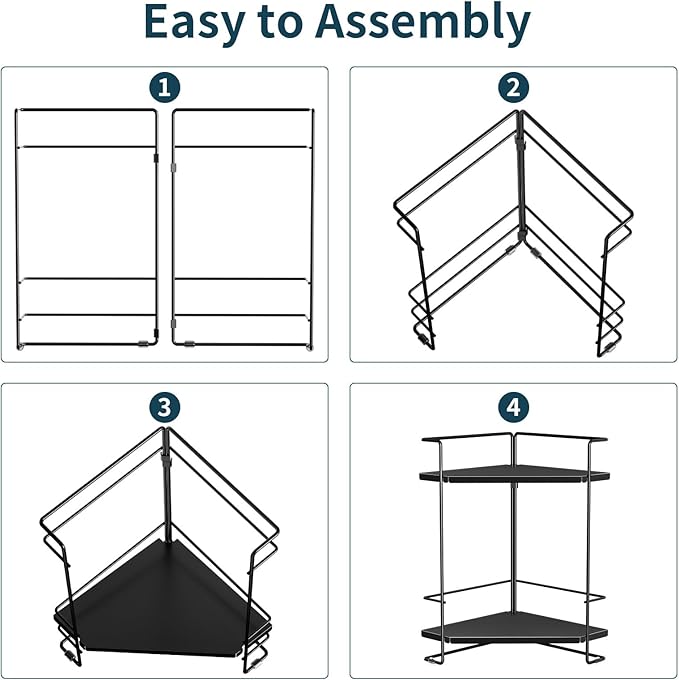 Easy to Assembly

1

2

3

4