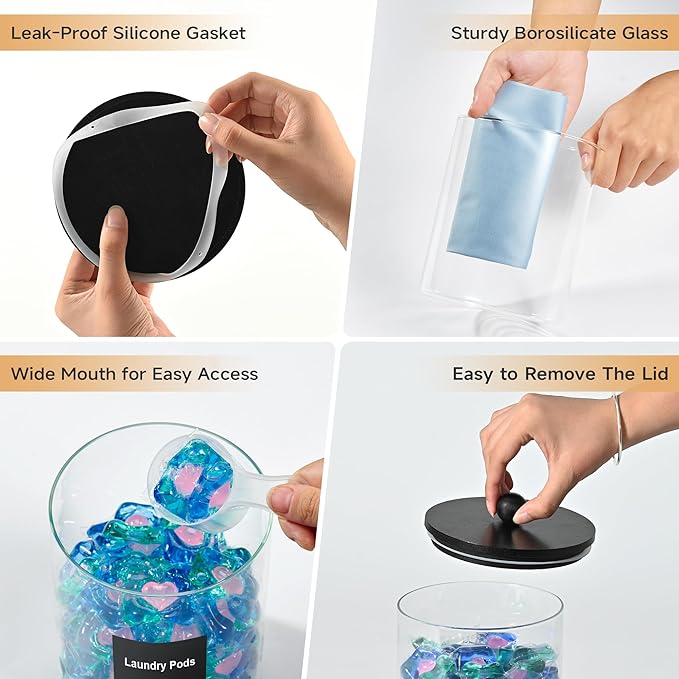 Leak-Proof Silicone Gasket

Sturdy Borosilicate Glass

Wide Mouth for Easy Access

Easy to Remove The Lid

Laundry Pods