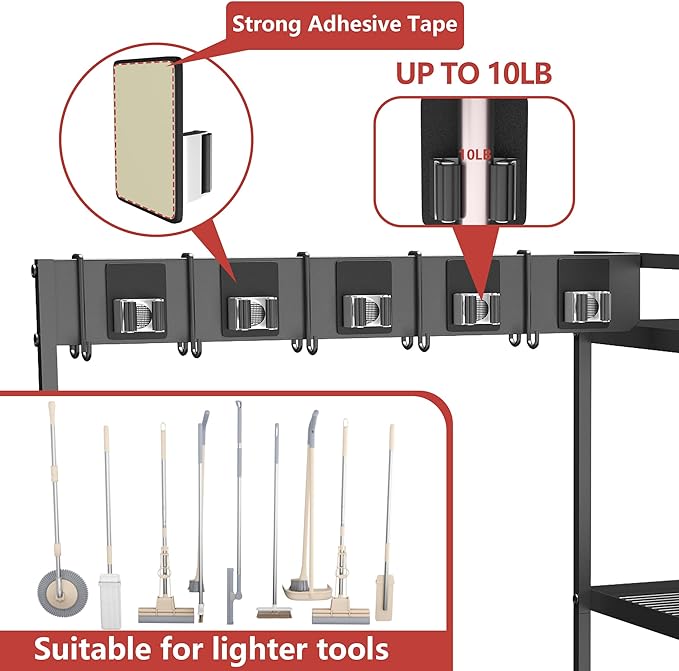 Strong Adhesive Tape

UP TO 10LB

10LB

Suitable for lighter tools