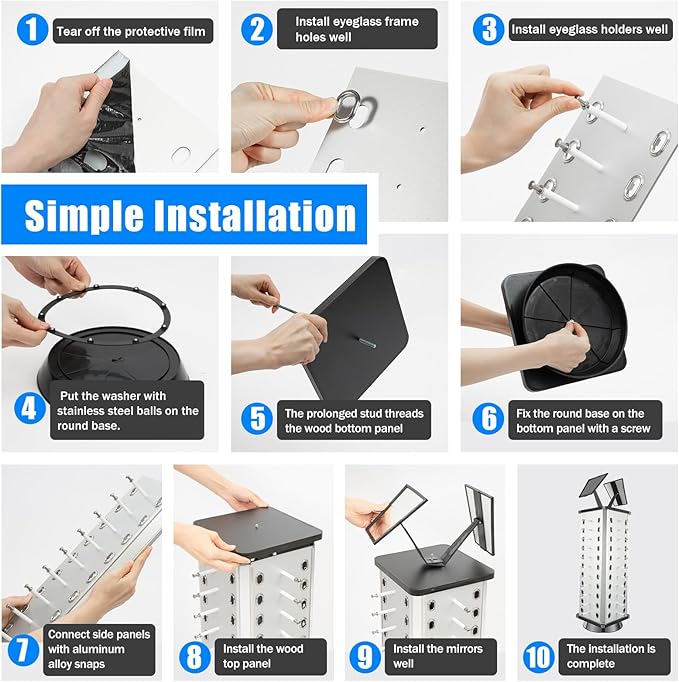 1 Tear off the protective film

2 Install eyeglass frame holes well

3 Install eyeglass holders well

Simple Installation

4 Put the washer with stainless steel balls on the round base.

5 The prolonged stud threads the wood bottom panel

6 Fix the round base on the bottom panel with a screw

7 Connect side panels with aluminum alloy snaps

8 Install the wood top panel

9 Install the mirrors well

10 The installation is complete