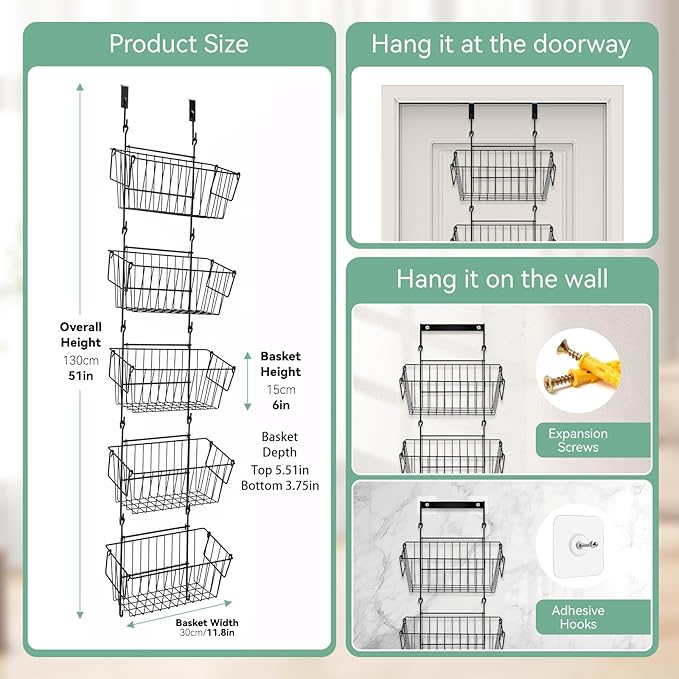 Product Size

Overall Height
130cm
51in

Basket Height
15cm
6in

Basket Depth
Top 5.51in
Bottom 3.75in

Basket Width
30cm/11.8in

Hang it at the doorway

Hang it on the wall

Expansion Screws

Adhesive Hooks