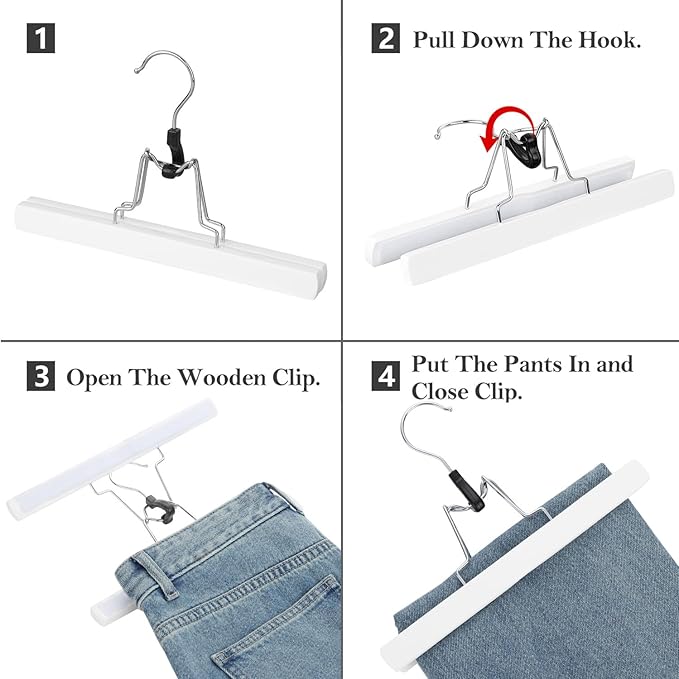 1

2 Pull Down The Hook.

3 Open The Wooden Clip.

4 Put The Pants In and Close Clip.