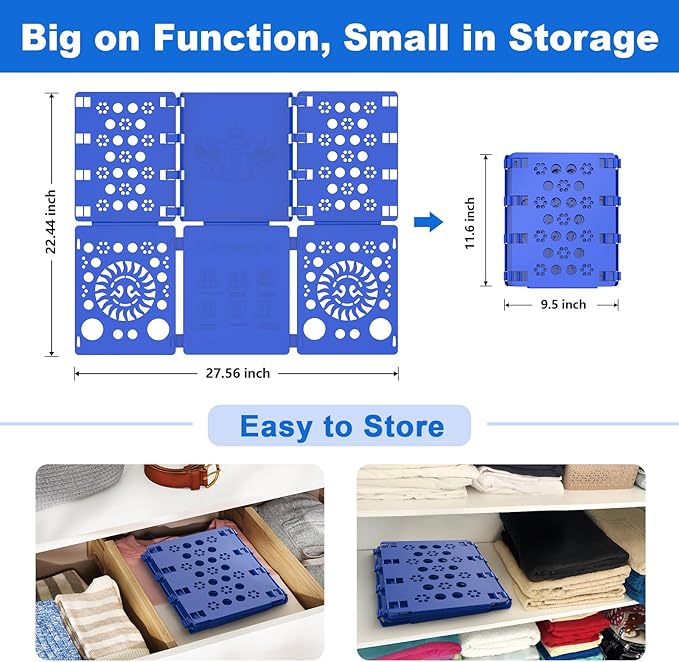 Big on Function, Small in Storage

22.44 inch

27.56 inch

11.6 inch

9.5 inch

Easy to Store