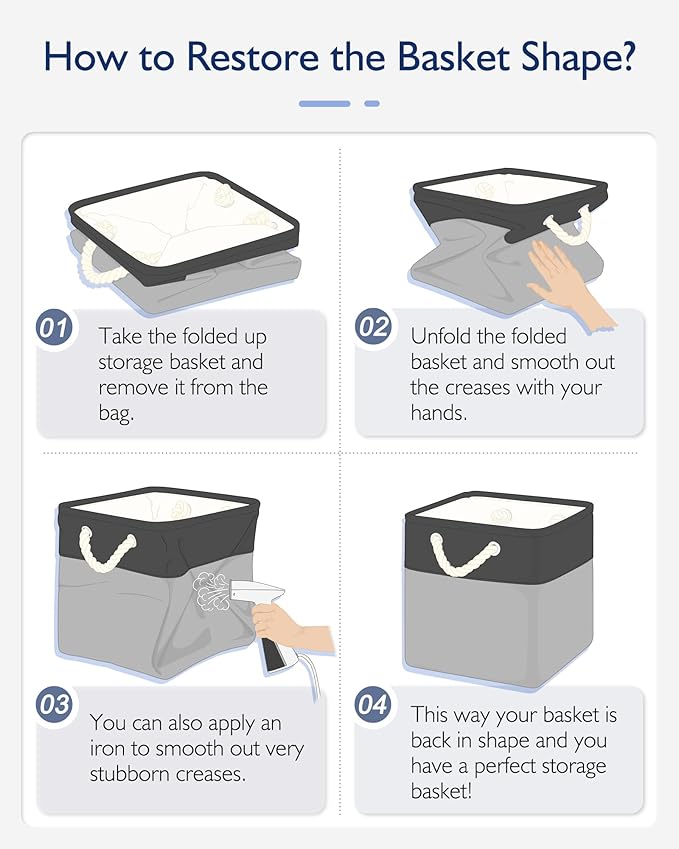 How to Restore the Basket Shape?

01 Take the folded up storage basket and remove it from the bag.

02 Unfold the folded basket and smooth out the creases with your hands.

03 You can also apply an iron to smooth out very stubborn creases.

04 This way your basket is back in shape and you have a perfect storage basket!