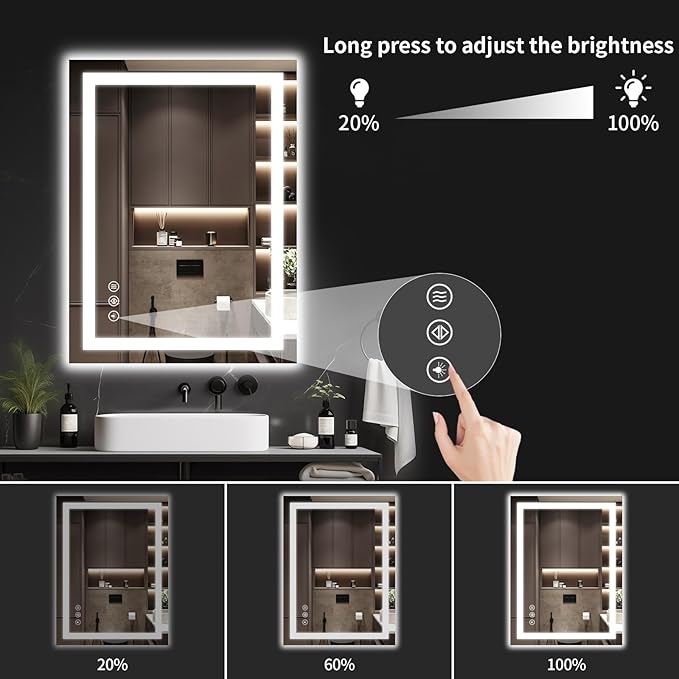 Long press to adjust the brightness

20%

100%

20%

60%

100%