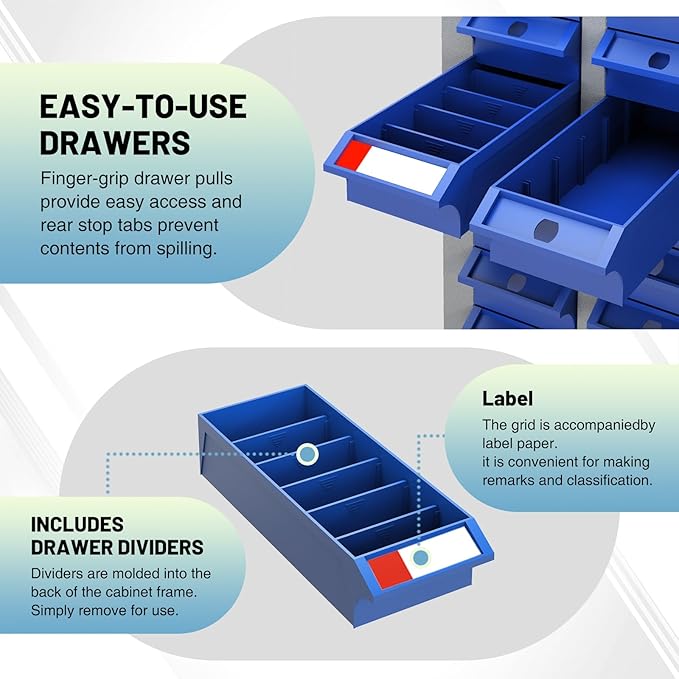 EASY-TO-USE DRAWERS

Finger-grip drawer pulls provide easy access and rear stop tabs prevent contents from spilling.

Label

The grid is accompaniedby label paper.
it is convenient for making remarks and classification.

INCLUDES DRAWER DIVIDERS

Dividers are molded into the back of the cabinet frame. Simply remove for use.