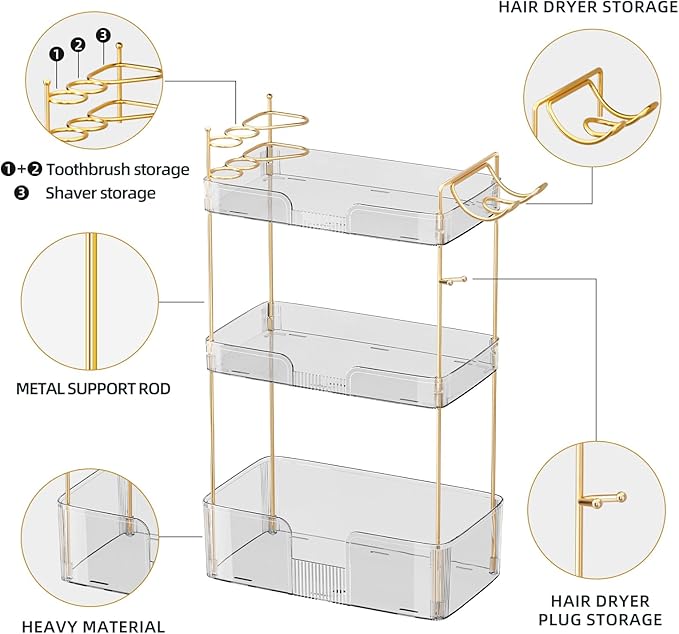 HAIR DRYER STORAGE

❶ ❷ ❸

❶+❷ Toothbrush storage
❸ Shaver storage

METAL SUPPORT ROD

HEAVY MATERIAL

HAIR DRYER PLUG STORAGE