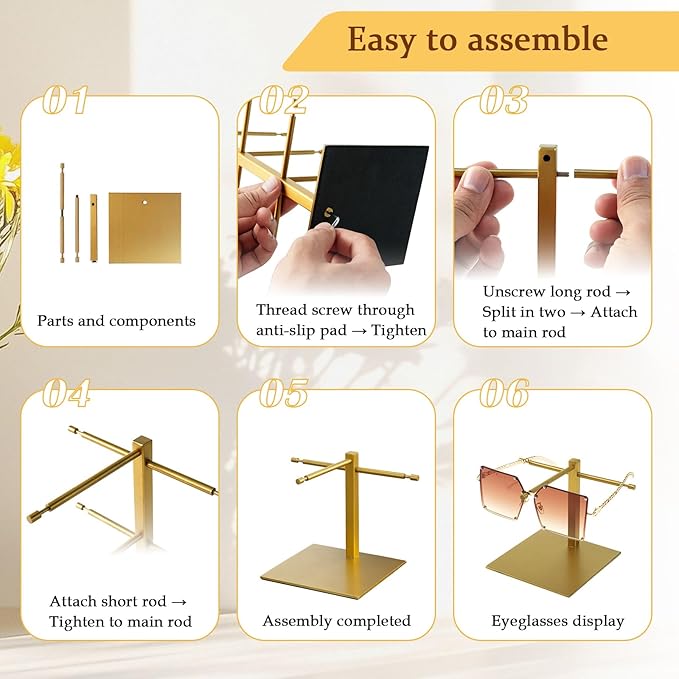 Easy to assemble

01

Parts and components

02

Thread screw through anti-slip pad → Tighten

03

Unscrew long rod → Split in two → Attach to main rod

04

Attach short rod → Tighten to main rod

05

Assembly completed

06

Eyeglasses display