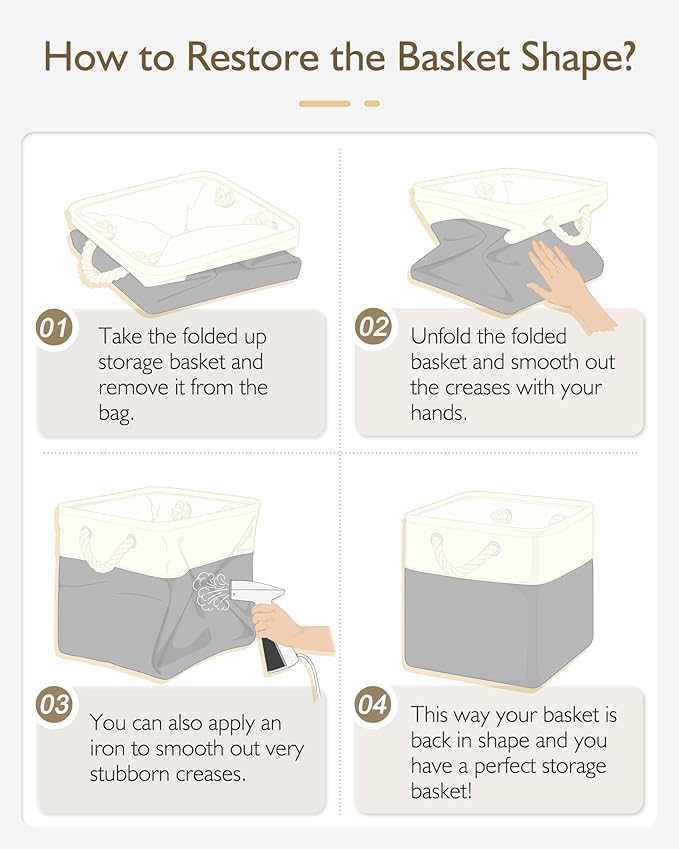 How to Restore the Basket Shape?

01 Take the folded up storage basket and remove it from the bag.

02 Unfold the folded basket and smooth out the creases with your hands.

03 You can also apply an iron to smooth out very stubborn creases.

04 This way your basket is back in shape and you have a perfect storage basket!