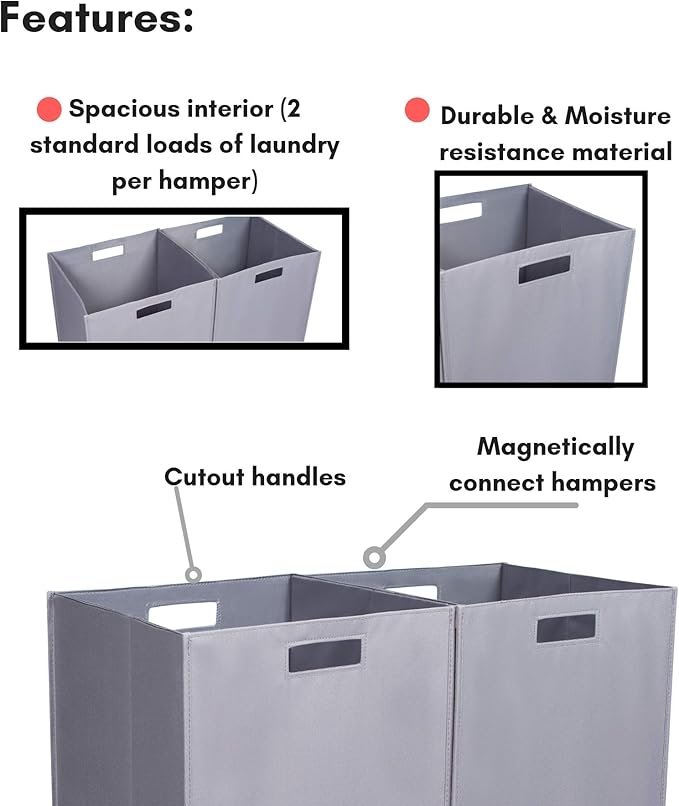 Features:

Spacious interior (2 standard loads of laundry per hamper)

Durable & Moisture resistance material

Cutout handles

Magnetically connect hampers