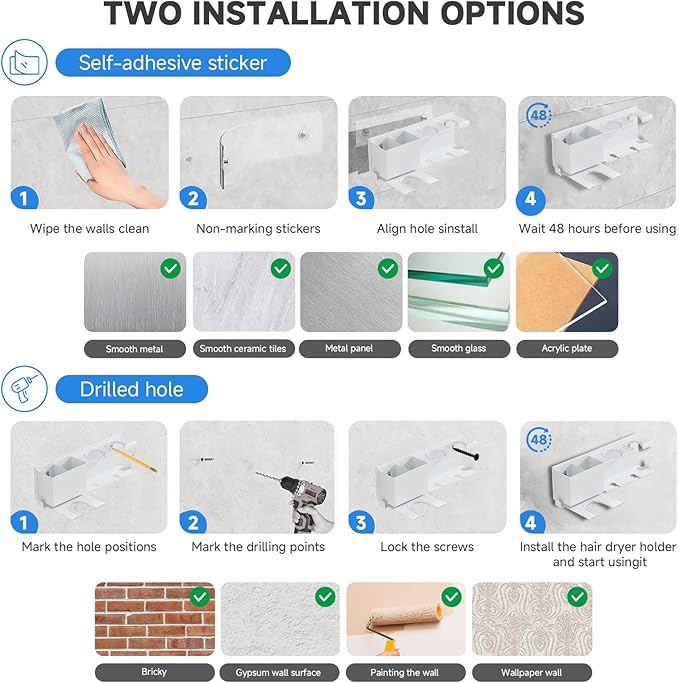 TWO INSTALLATION OPTIONS

Self-adhesive sticker

1
Wipe the walls clean

2
Non-marking stickers

3
Align hole sinstall

48
4
Wait 48 hours before using

Smooth metal

Smooth ceramic tiles

Metal panel

Smooth glass

Acrylic plate

Drilled hole

1
Mark the hole positions

2
Mark the drilling points

3
Lock the screws

48
4
Install the hair dryer holder and start usingit

Bricky

Gypsum wall surface

Painting the wall

Wallpaper wall