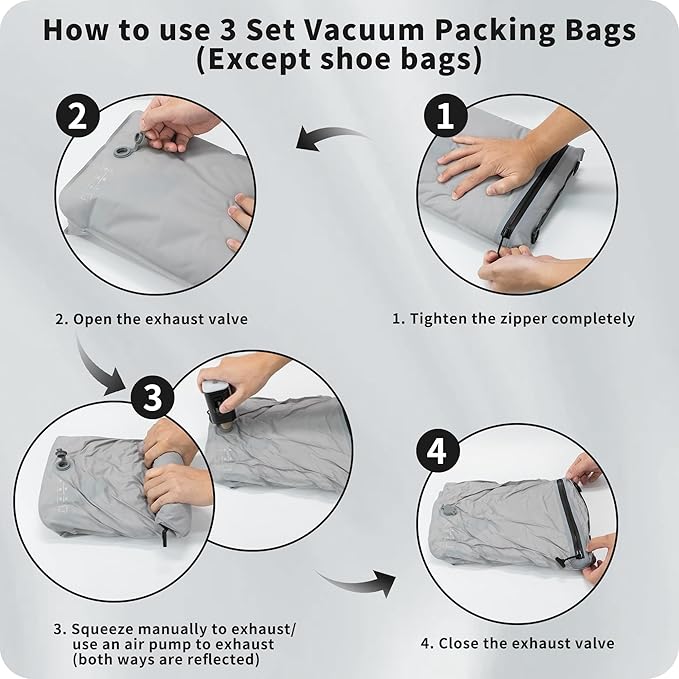 How to use 3 Set Vacuum Packing Bags (Except shoe bags)

2

1

2. Open the exhaust valve

1. Tighten the zipper completely

3

4

3. Squeeze manually to exhaust/ use an air pump to exhaust (both ways are reflected)

4. Close the exhaust valve