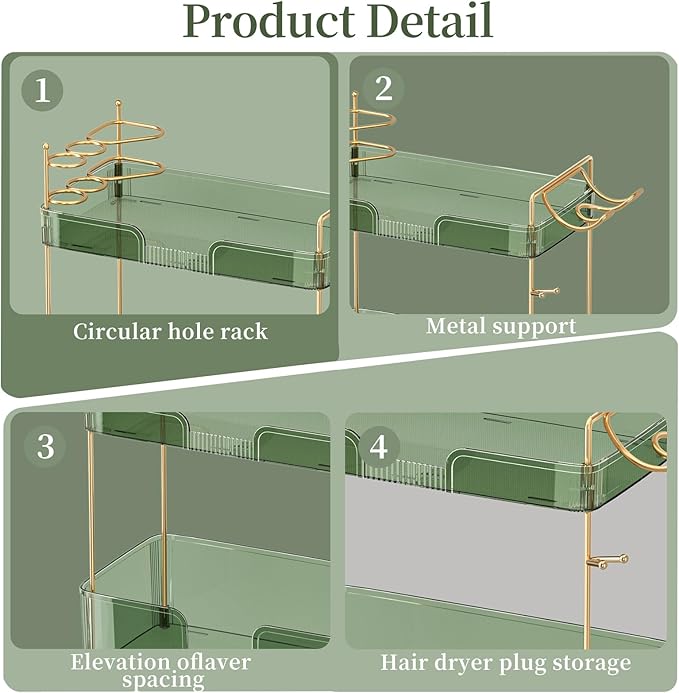 Product Detail

1

Circular hole rack

2

Metal support

3

Elevation oflaver spacing

4

Hair dryer plug storage