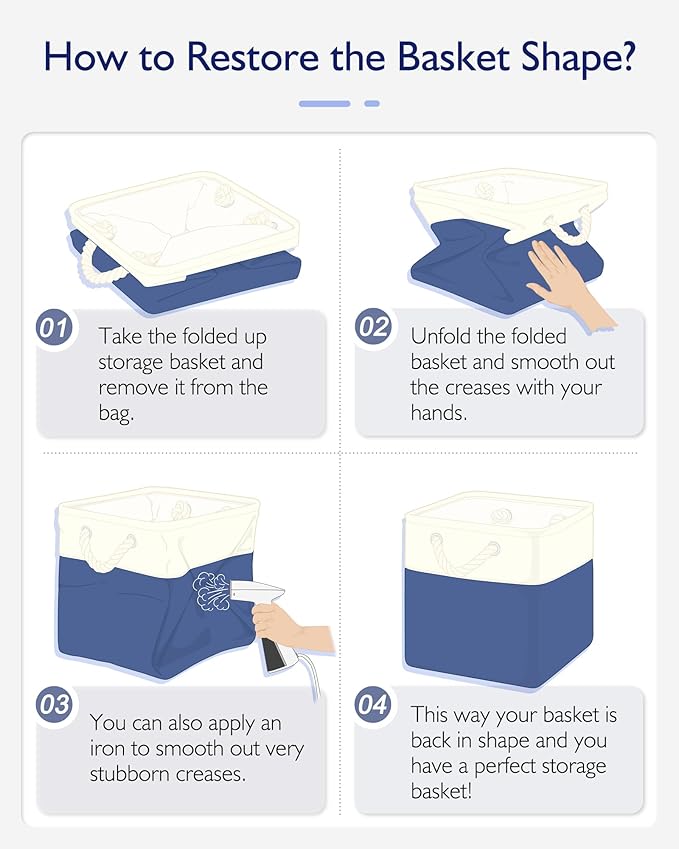 How to Restore the Basket Shape?

01 Take the folded up storage basket and remove it from the bag.

02 Unfold the folded basket and smooth out the creases with your hands.

03 You can also apply an iron to smooth out very stubborn creases.

04 This way your basket is back in shape and you have a perfect storage basket!