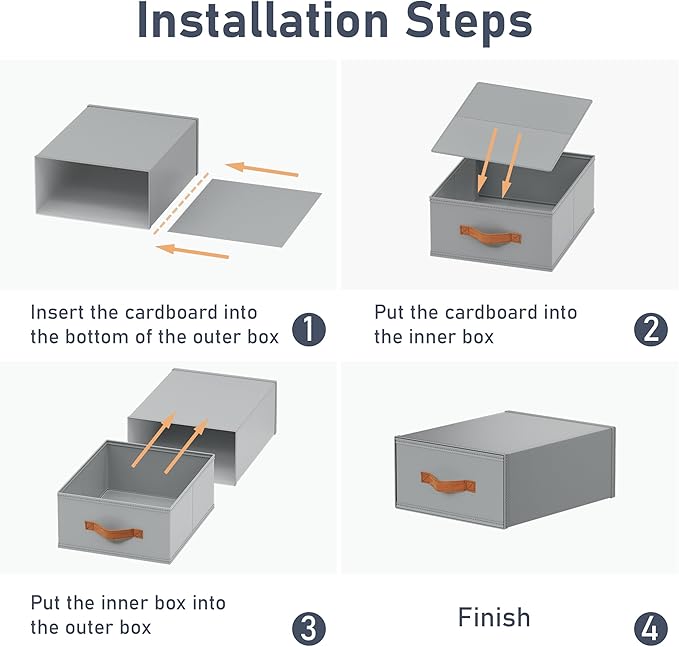 Installation Steps

Insert the cardboard into the bottom of the outer box

1

Put the cardboard into the inner box

2

Put the inner box into the outer box

3

Finish

4