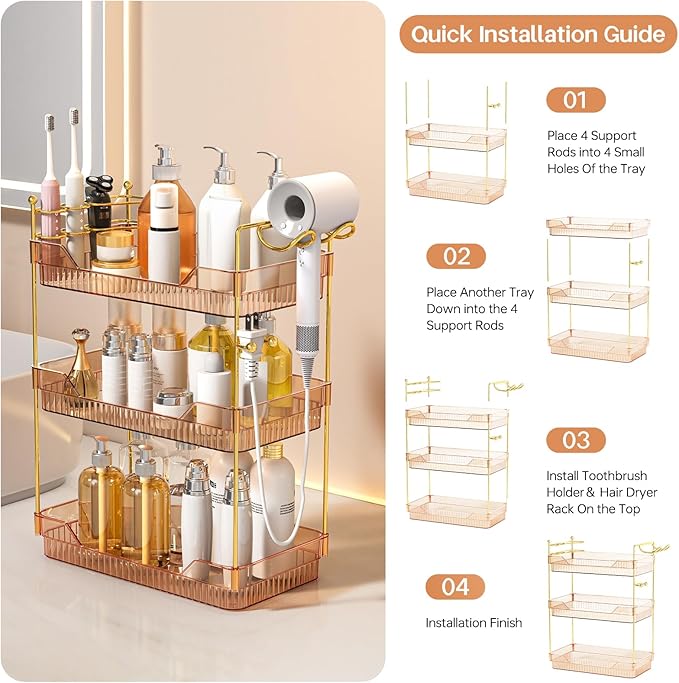 Quick Installation Guide

01

Place 4 Support Rods into 4 Small Holes Of the Tray

02

Place Another Tray Down into the 4 Support Rods

03

Install Toothbrush Holder & Hair Dryer Rack On the Top

04

Installation Finish