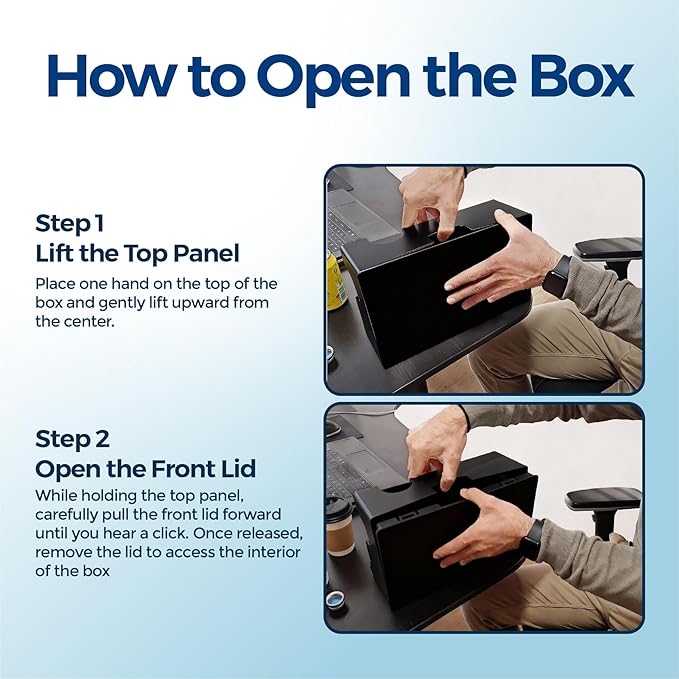 How to Open the Box

Step 1
Lift the Top Panel
Place one hand on the top of the box and gently lift upward from the center.

Step 2
Open the Front Lid
While holding the top panel, carefully pull the front lid forward until you hear a click. Once released, remove the lid to access the interior of the box