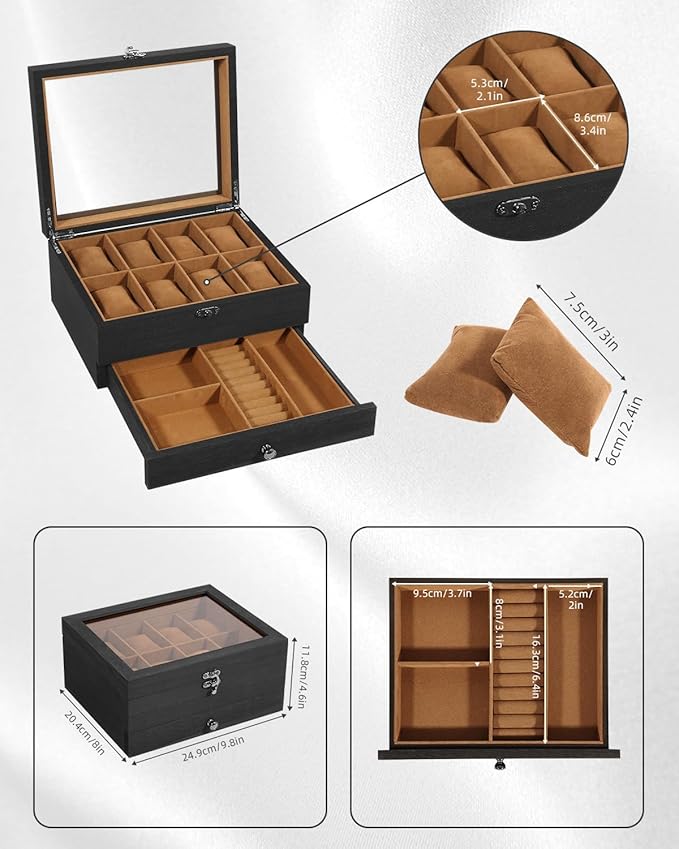 5.3cm/ 2.1in

8.6cm/ 3.4in

7.5cm/3in

6cm/2.4in

11.8cm/4.6in

20.4cm/8in

24.9cm/9.8in

9.5cm/3.7in

8cm/3.1in

5.2cm/ 2in

16.3cm/6.4in