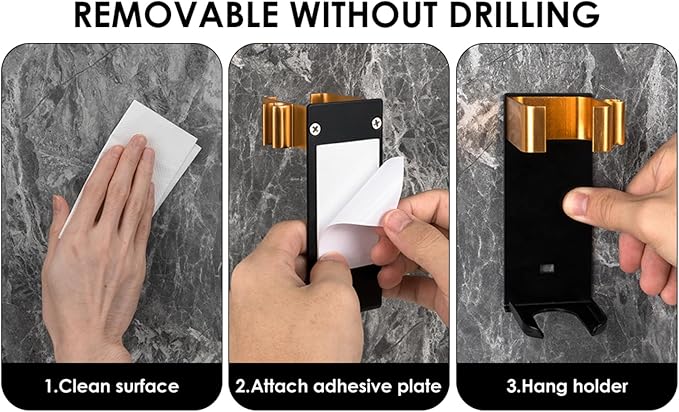 REMOVABLE WITHOUT DRILLING

1.Clean surface

2.Attach adhesive plate

3.Hang holder