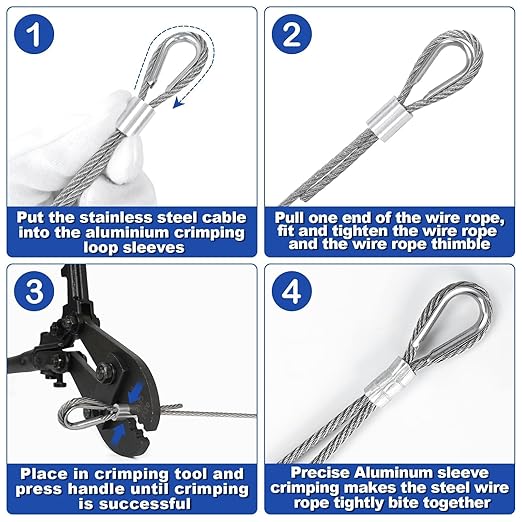 1

Put the stainless steel cable into the aluminium crimping loop sleeves

2

Pull one end of the wire rope, fit and tighten the wire rope and the wire rope thimble

3

Place in crimping tool and press handle until crimping is successful

4

Precise Aluminum sleeve crimping makes the steel wire rope tightly bite together