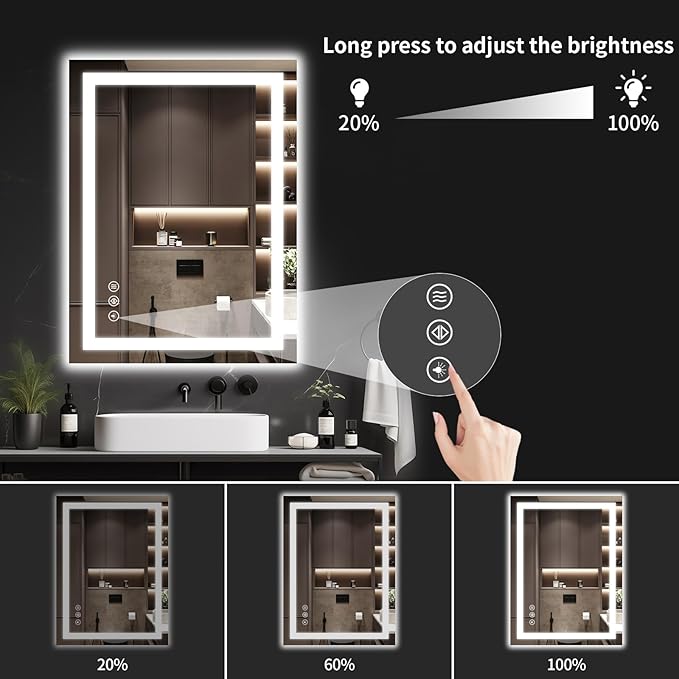 Long press to adjust the brightness

20%

100%

20%

60%

100%