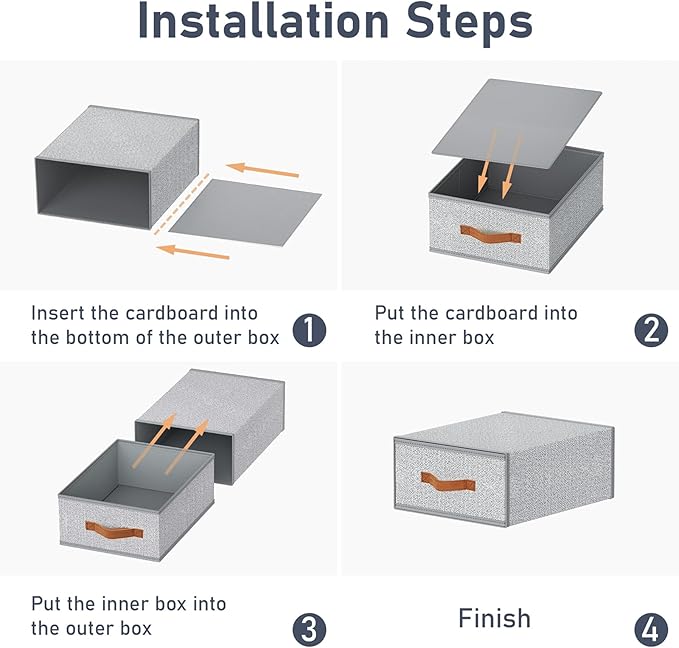 Installation Steps

Insert the cardboard into the bottom of the outer box

1

Put the cardboard into the inner box

2

Put the inner box into the outer box

3

Finish

4