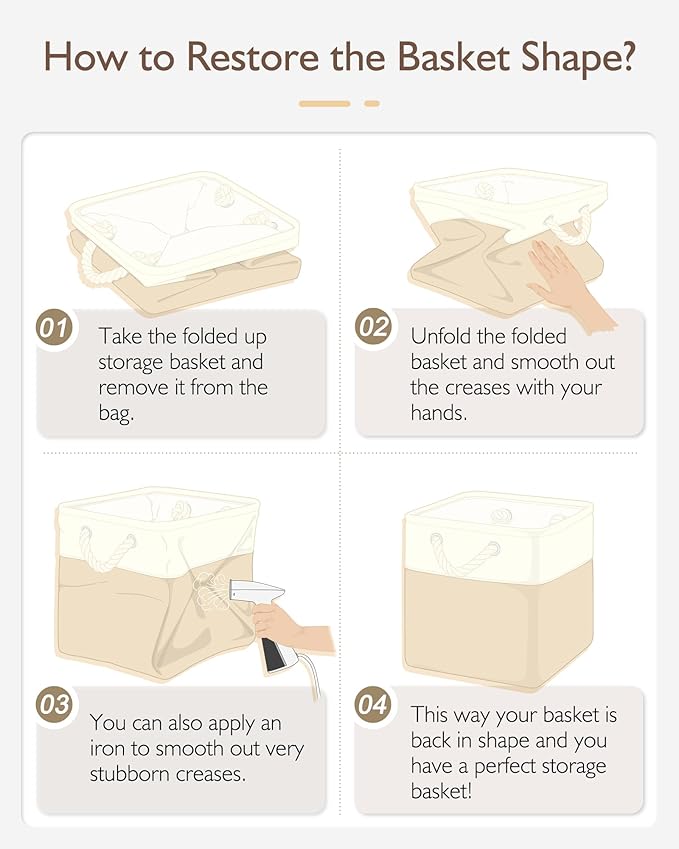 How to Restore the Basket Shape?

01

Take the folded up storage basket and remove it from the bag.

02

Unfold the folded basket and smooth out the creases with your hands.

03

You can also apply an iron to smooth out very stubborn creases.

04

This way your basket is back in shape and you have a perfect storage basket!