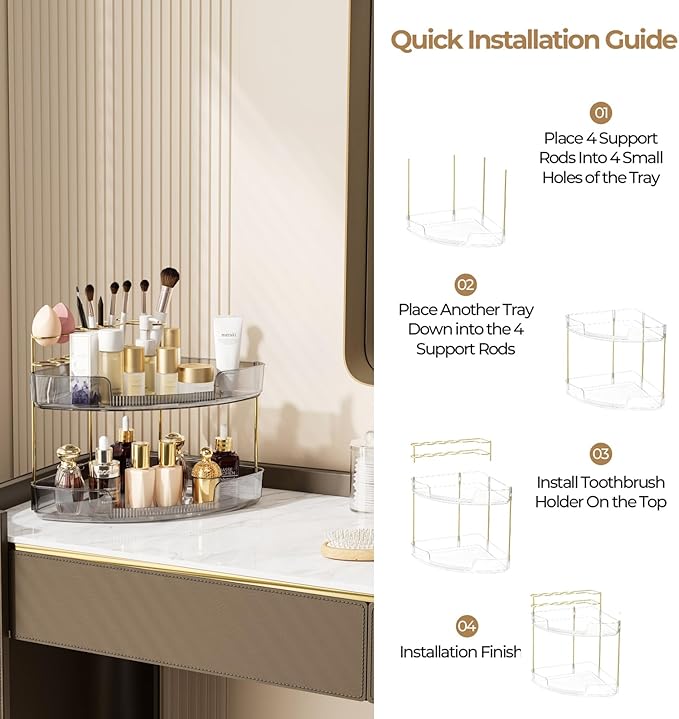 Quick Installation Guide

01

Place 4 Support Rods Into 4 Small Holes of the Tray

02

Place Another Tray Down into the 4 Support Rods

03

Install Toothbrush Holder On the Top

04

Installation Finish