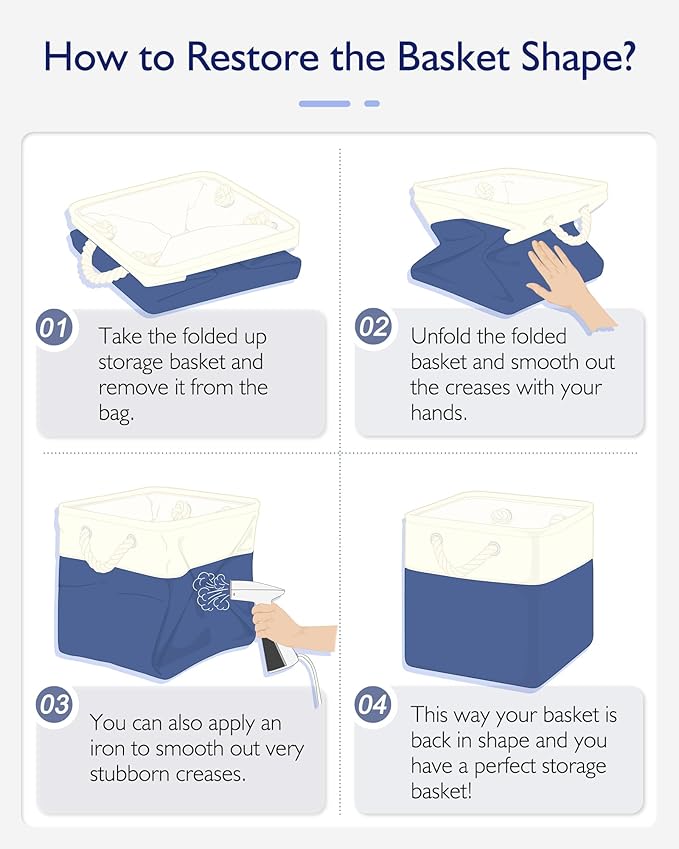 How to Restore the Basket Shape?

01 Take the folded up storage basket and remove it from the bag.

02 Unfold the folded basket and smooth out the creases with your hands.

03 You can also apply an iron to smooth out very stubborn creases.

04 This way your basket is back in shape and you have a perfect storage basket!