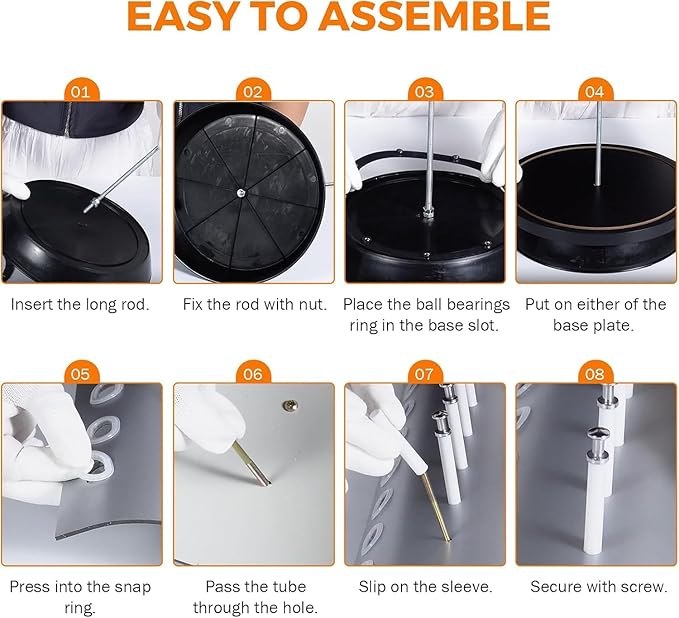 EASY TO ASSEMBLE

01

Insert the long rod.

02

Fix the rod with nut.

03

Place the ball bearings ring in the base slot.

04

Put on either of the base plate.

05

Press into the snap ring.

06

Pass the tube through the hole.

07

Slip on the sleeve.

08

Secure with screw.