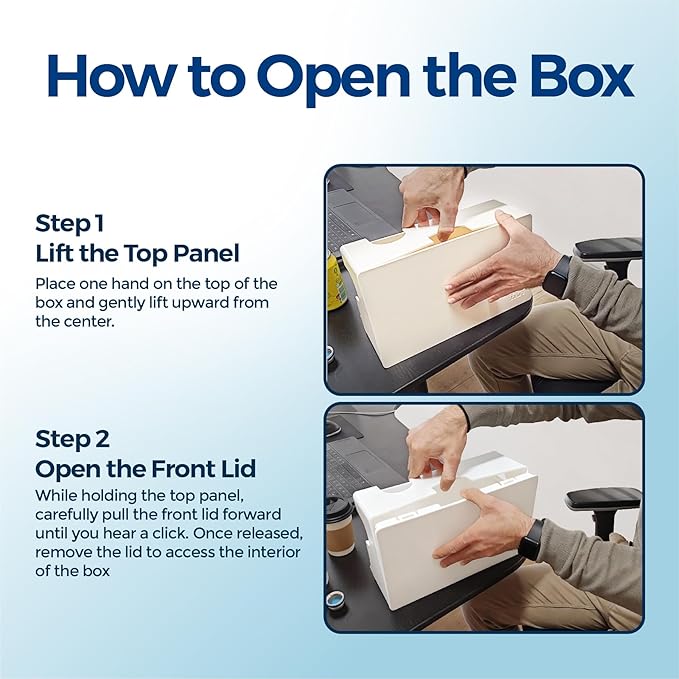 How to Open the Box

Step 1
Lift the Top Panel

Place one hand on the top of the box and gently lift upward from the center.

Step 2
Open the Front Lid

While holding the top panel, carefully pull the front lid forward until you hear a click. Once released, remove the lid to access the interior of the box