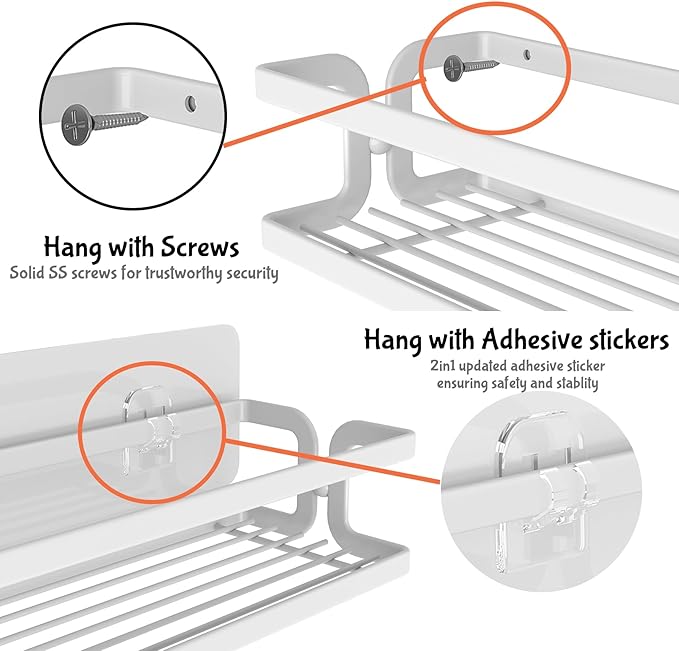 Hang with Screws
Solid SS screws for trustworthy security

Hang with Adhesive stickers
2in1 updated adhesive sticker ensuring safety and stablity