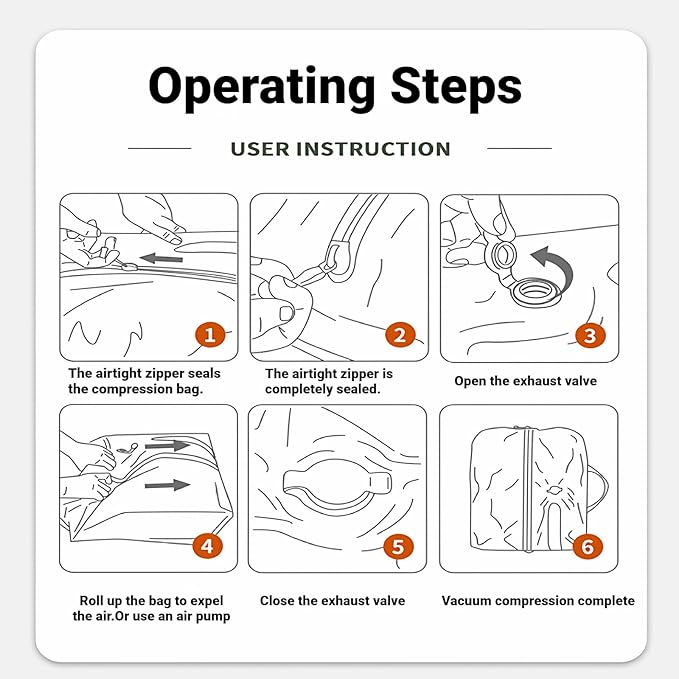 Operating Steps

USER INSTRUCTION

1
The airtight zipper seals the compression bag.

2
The airtight zipper is completely sealed.

3
Open the exhaust valve

4
Roll up the bag to expel the air.Or use an air pump

5
Close the exhaust valve

6
Vacuum compression complete